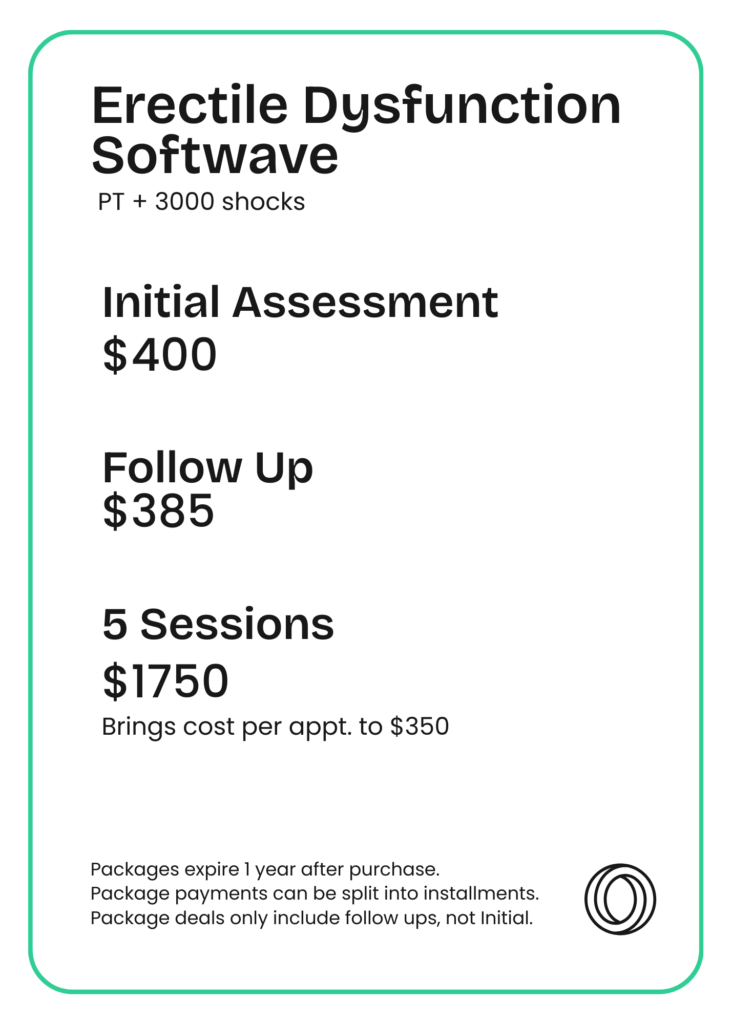 Erectile Dysfunction Softwave

PT + 3000 shocks

Initial Assessment

$400

Follow Up

$385

5 Sessions

$1750

Brings cost per appt. to $350

Packages expire 1 year after purchase.
Package payments can be split into installments.
Package deals only include follow ups, not Initial.